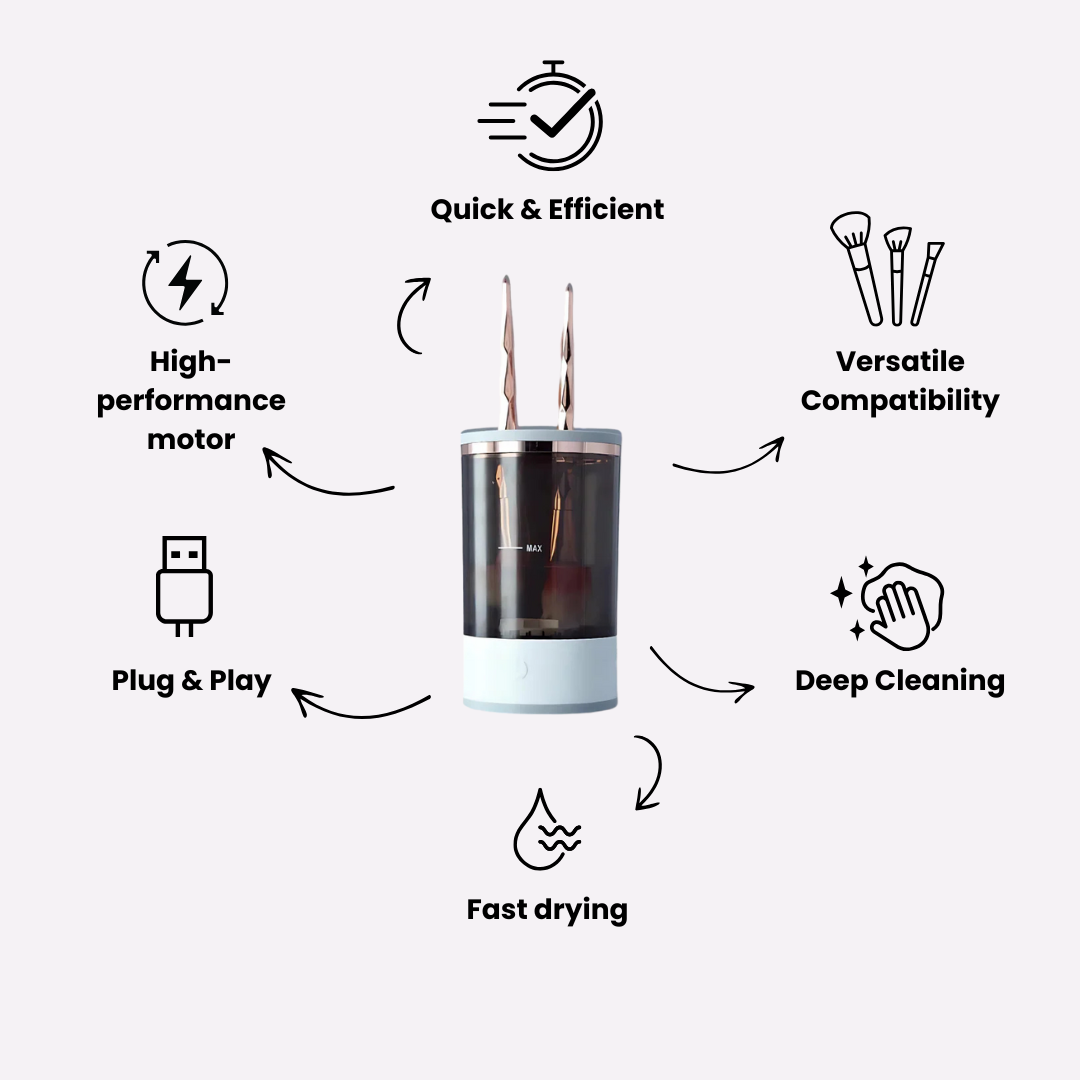 Quick & Efficient

High-performance motor

Versatile Compatibility

MAX

Plug & Play

Deep Cleaning

Fast drying